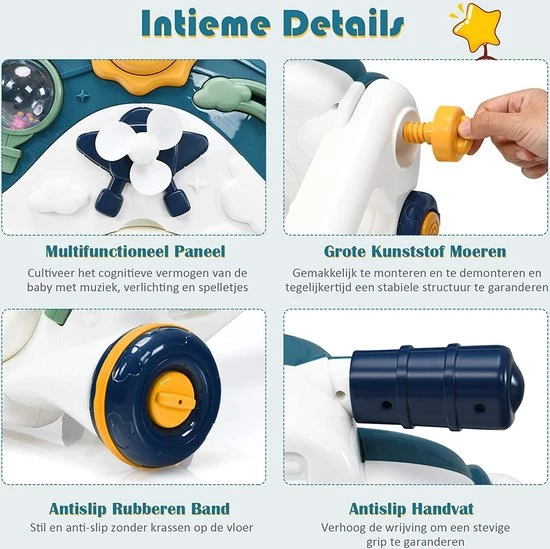 Intieme Details

Multifunctioneel Paneel

Cultiveer het cognitieve vermogen van de baby met muziek, verlichting en spelletjes

Grote Kunststof Moeren

Gemakkelijk te monteren en te demonteren en tegelijkertijd een stabiele structuur te garanderen

Antislip Rubberen Band

Stil en anti-slip zonder krassen op de vloer

Antislip Handvat

Verhoog de wrijving om een stevige grip te garanderen