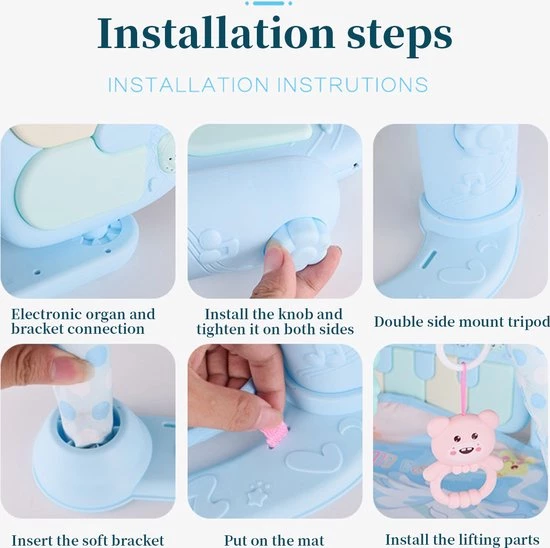 Installation steps

INSTALLATION INSTRUTIONS

Electronic organ and bracket connection

Install the knob and tighten it on both sides

Double side mount tripod

Insert the soft bracket

Put on the mat

Install the lifting parts